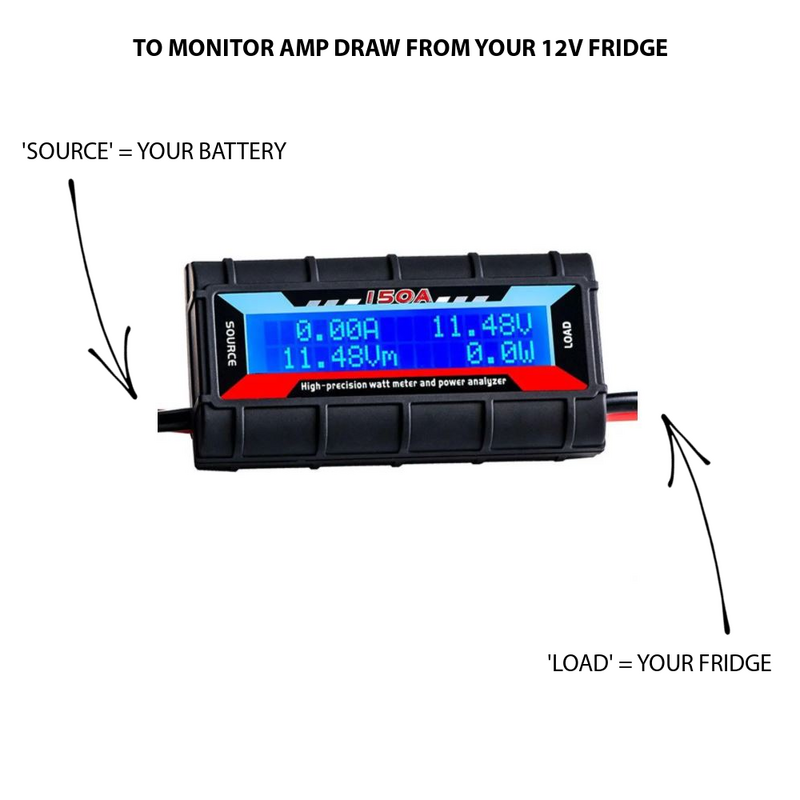 TO MONITOR AMP DRAW FROM YOUR 12V FRIDGE

'SOURCE' = YOUR BATTERY

150A

SOURCE

0.00A 11.48V
11.48Vm 0.0W

LOAD

High-precision watt meter and power analyzer

'LOAD' = YOUR FRIDGE