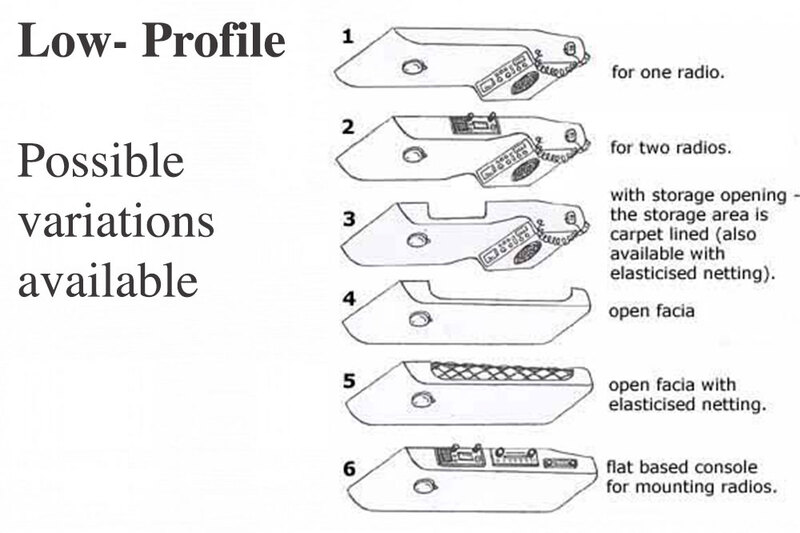 Low- Profile

Possible variations available

1 for one radio.

2 for two radios.

3 with storage opening - the storage area is carpet lined (also available with elasticised netting).

4 open facia

5 open facia with elasticised netting.

6 flat based console for mounting radios.