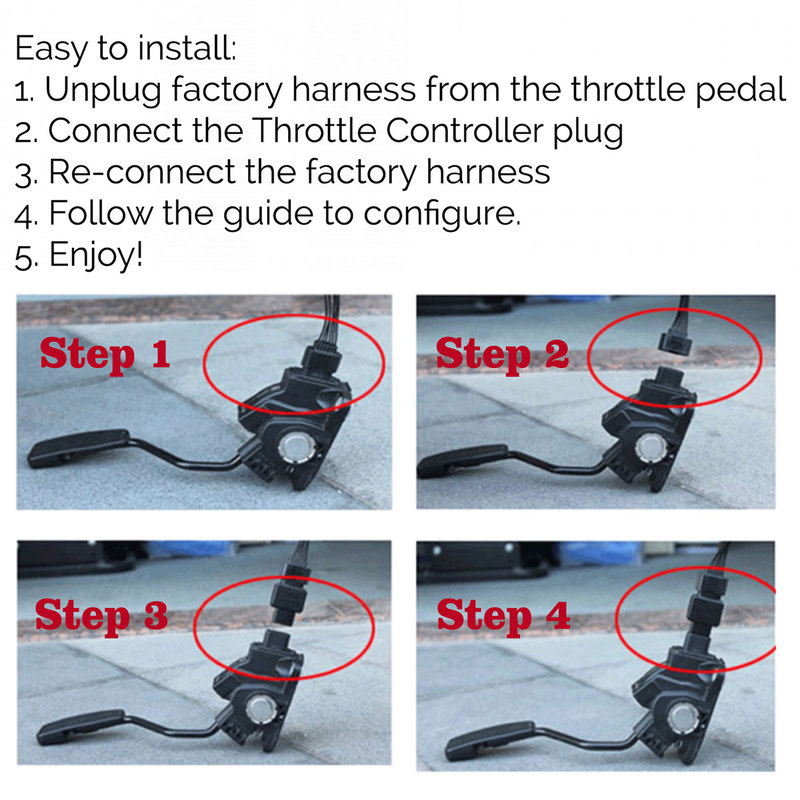 Easy to install:
1. Unplug factory harness from the throttle pedal
2. Connect the Throttle Controller plug
3. Re-connect the factory harness
4. Follow the guide to configure.
5. Enjoy!

Step 1

Step 2

Step 3

Step 4