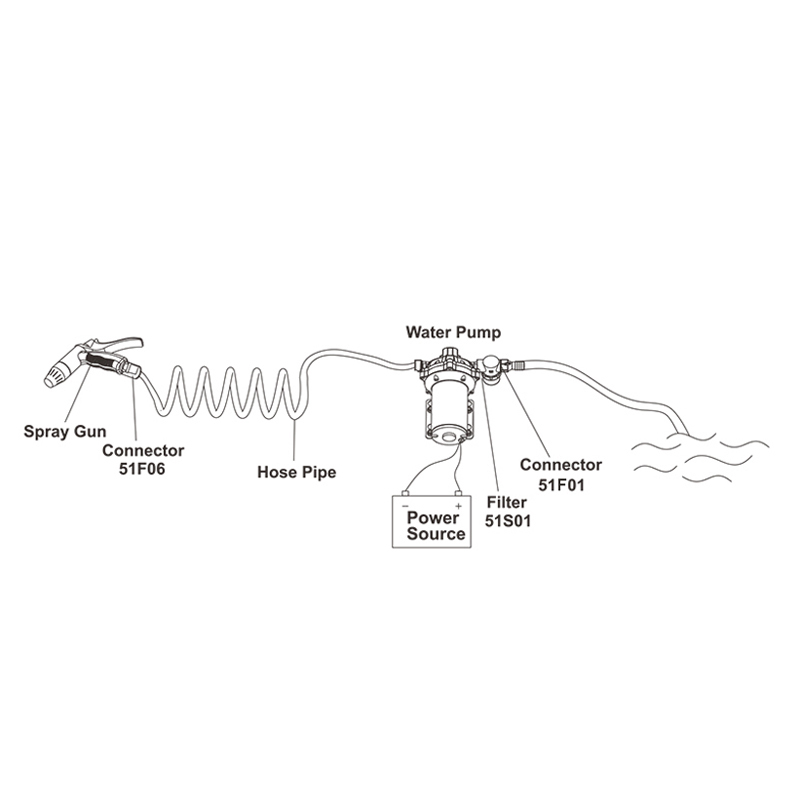 Water Pump

Spray Gun

Connector
51F06

Hose Pipe

− +
Power
Source

Filter
51S01

Connector
51F01